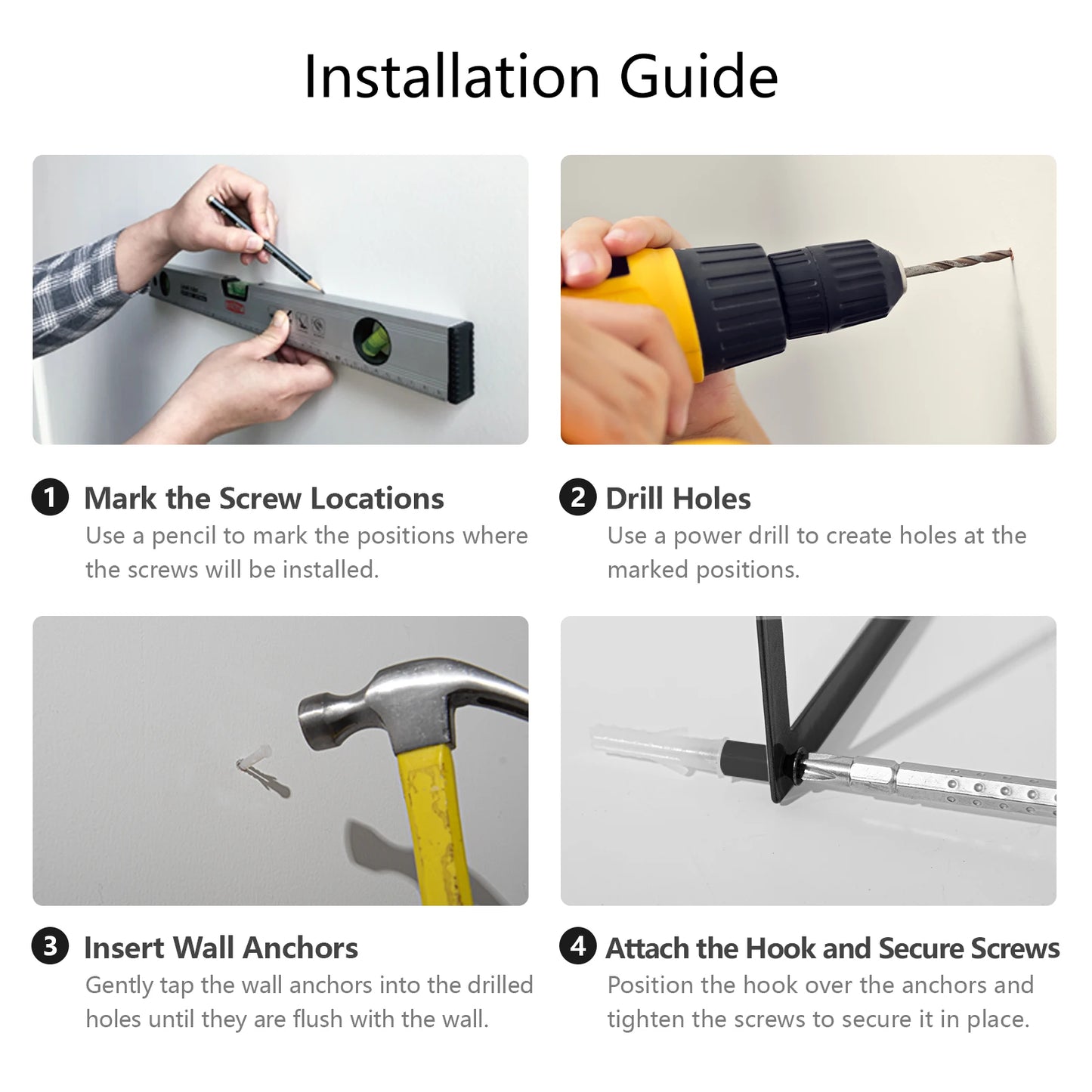 Installation Guide

1 Mark the Screw Locations
Use a pencil to mark the positions where the screws will be installed.

2 Drill Holes
Use a power drill to create holes at the marked positions.

3 Insert Wall Anchors
Gently tap the wall anchors into the drilled holes until they are flush with the wall.

4 Attach the Hook and Secure Screws
Position the hook over the anchors and tighten the screws to secure it in place.